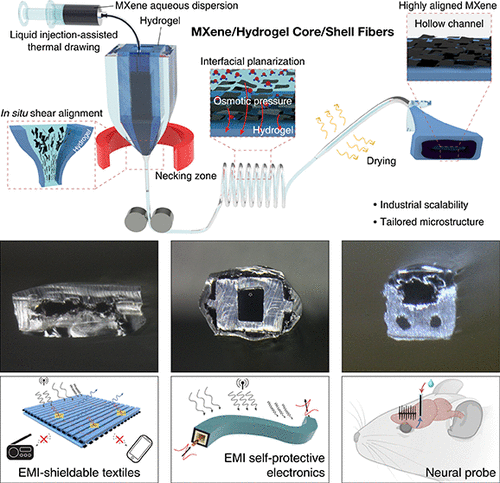 MXene aqueous dispersion

Hydrogel

Liquid injection-assisted thermal drawing

MXene/Hydrogel Core/Shell Fibers

Highly aligned MXene

Hollow channel

Interfacial planarization

Osmotic pressure

Hydrogel

In situ shear alignment

Hydrogel

Necking zone

Drying

• Industrial scalability
• Tailored microstructure

EMI-shieldable textiles

EMI self-protective electronics

Neural probe